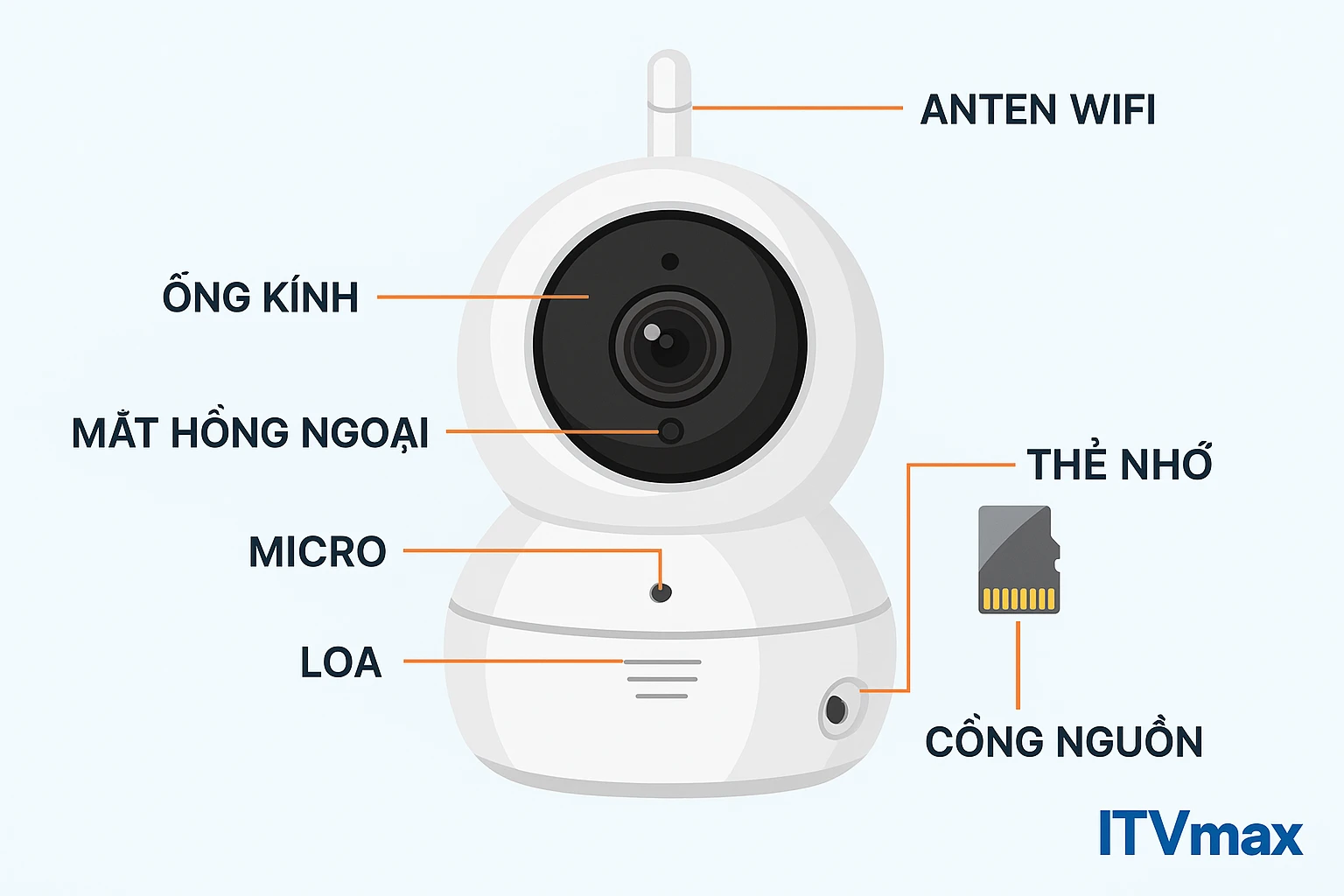 ANTEN WIFI

ỐNG KÍNH

MẮT HỒNG NGOẠI

THẺ NHỚ

MICRO

LOA

CỔNG NGUỒN

ITVmax